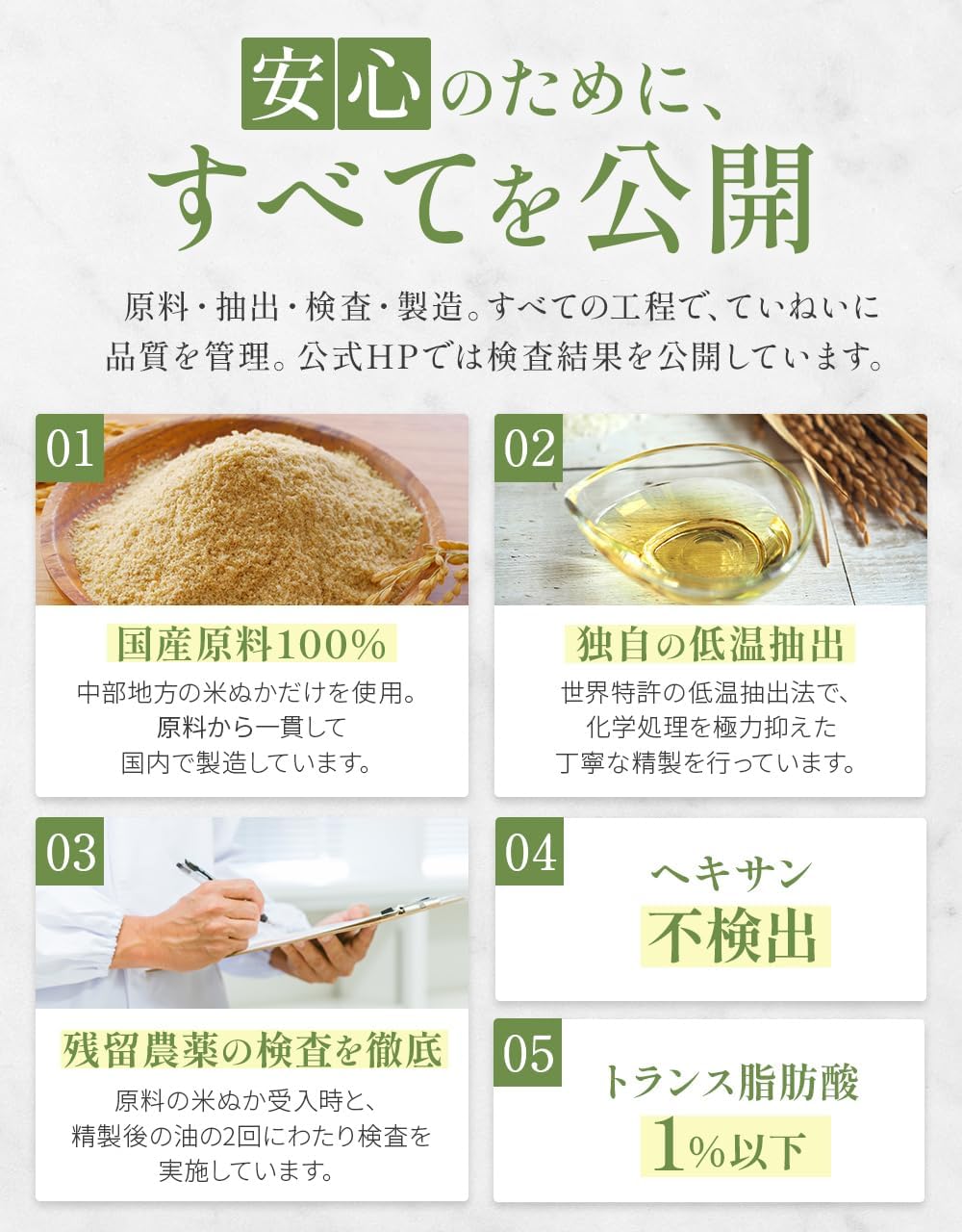 安心のために、
すべてを公開

原料・抽出・検査・製造。すべての工程で、ていねいに品質を管理。公式HPでは検査結果を公開しています。

01

国産原料100%

中部地方の米ぬかだけを使用。
原料から一貫して
国内で製造しています。

02

独自の低温抽出

世界特許の低温抽出法で、
化学処理を極力抑えた
丁寧な精製を行っています。

03

残留農薬の検査を徹底

原料の米ぬか受入時と、
精製後の油の2回にわたり検査を
実施しています。

04

ヘキサン
不検出

05

トランス脂肪酸
1%以下